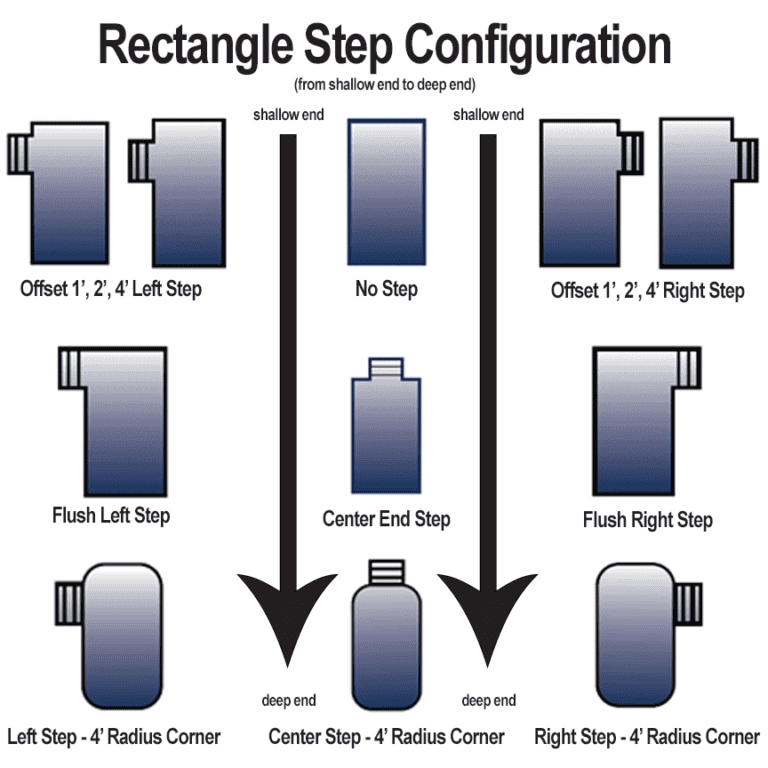 Rectangle Step Configuration
(from shallow end to deep end)

shallow end

shallow end

Offset 1', 2', 4' Left Step

No Step

Offset 1', 2', 4' Right Step

Flush Left Step

Center End Step

Flush Right Step

deep end

deep end

Left Step - 4' Radius Corner

Center Step - 4' Radius Corner

Right Step - 4' Radius Corner