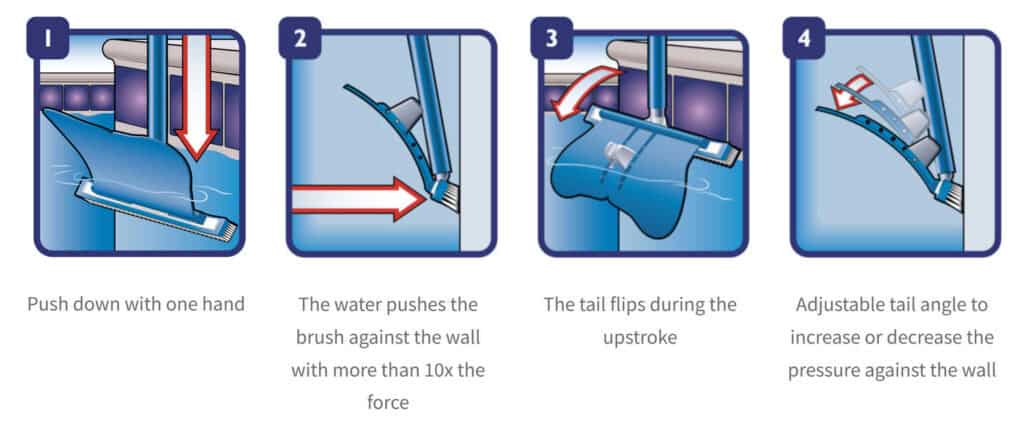 1

Push down with one hand

2

The water pushes the brush against the wall with more than 10x the force

3

The tail flips during the upstroke

4

Adjustable tail angle to increase or decrease the pressure against the wall